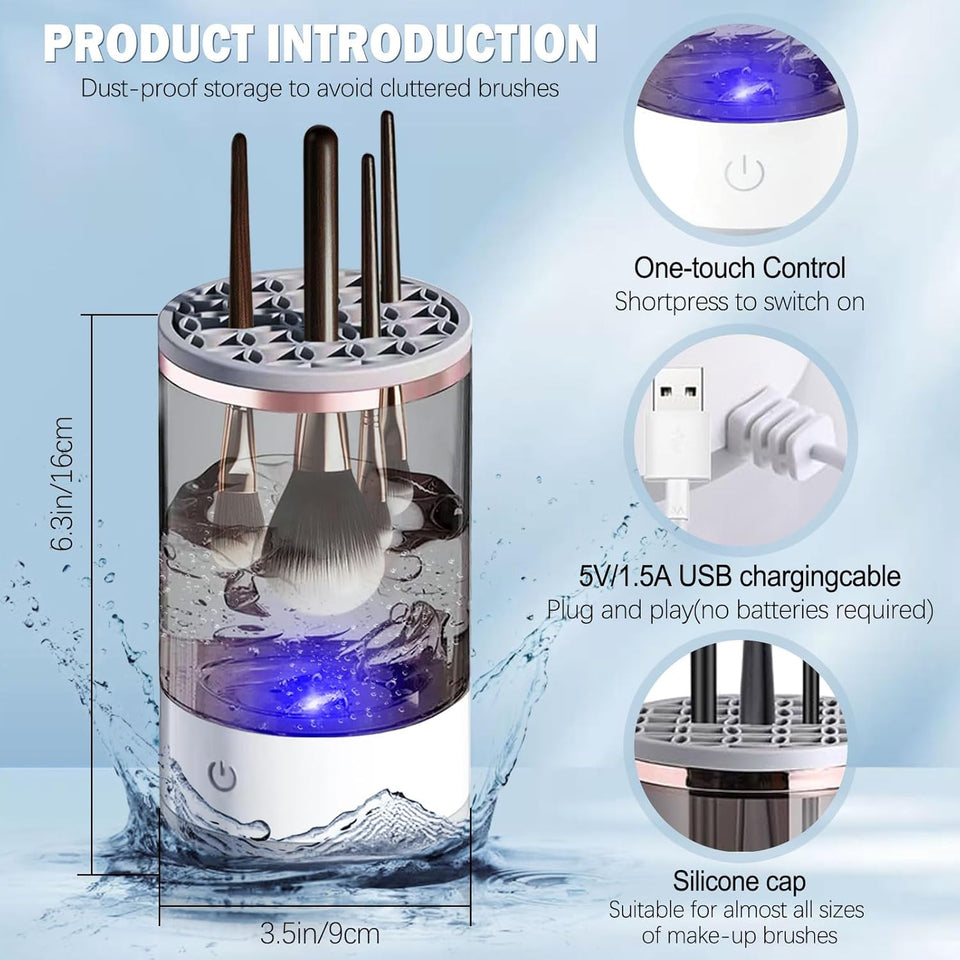 PRODUCT INTRODUCTION
Dust-proof storage to avoid cluttered brushes

6.3in/16cm

3.5in/9cm

One-touch Control
Shortpress to switch on

5V/1.5A USB chargingcable
Plug and play(no batteries required)

Silicone cap
Suitable for almost all sizes of make-up brushes