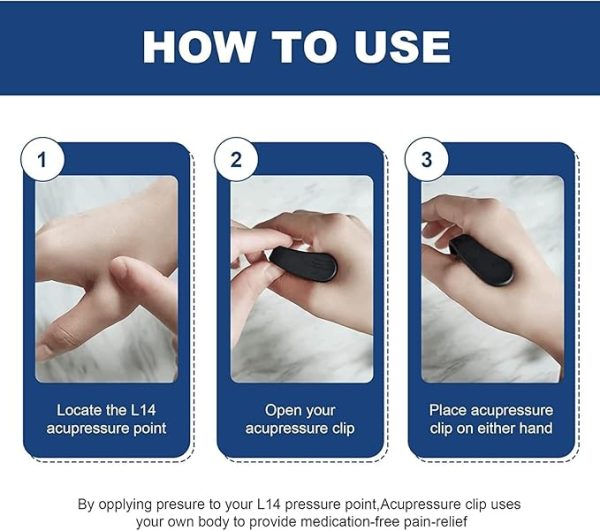 HOW TO USE

1

Locate the L14 acupressure point

2

Open your acupressure clip

3

Place acupressure clip on either hand

By opplying presure to your L14 pressure point,Acupressure clip uses your own body to provide medication-free pain-relief